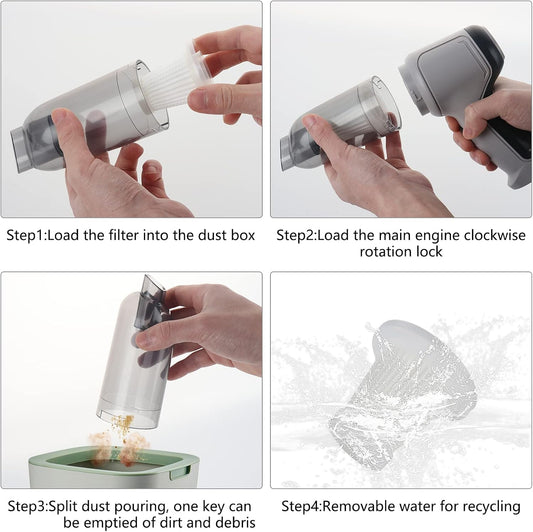 Step1:Load the filter into the dust box

Step2:Load the main engine clockwise rotation lock

Step3:Split dust pouring, one key can be emptied of dirt and debris

Step4:Removable water for recycling